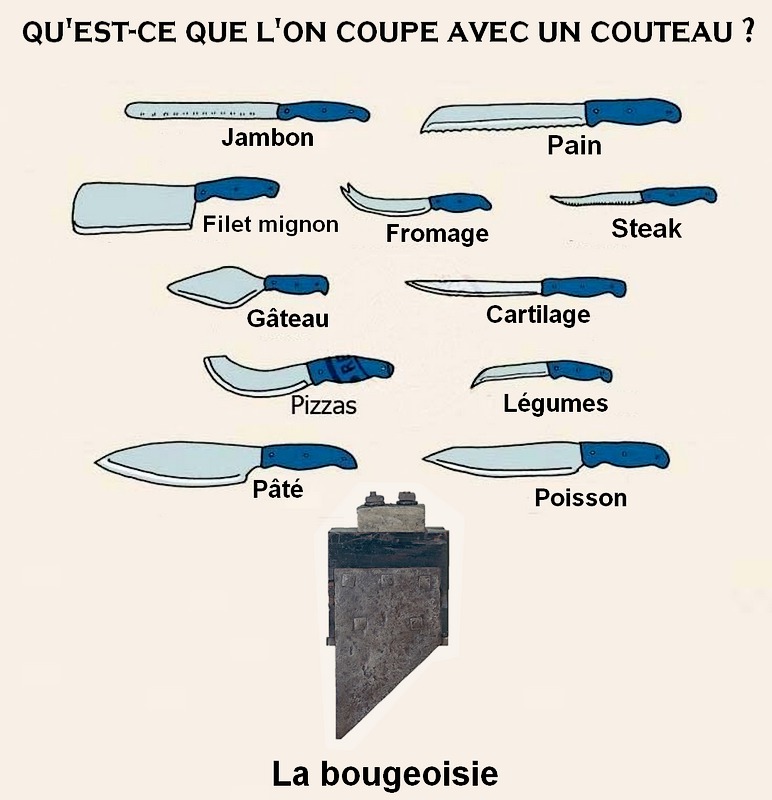 QU'EST-CE QUE L'ON COUPE AVEC UN COUTEAU ?

Jambon

Pain

Filet mignon

Fromage

Steak

Gâteau

Cartilage

Pizzas

Légumes

Pâté

Poisson

La bougeoisie